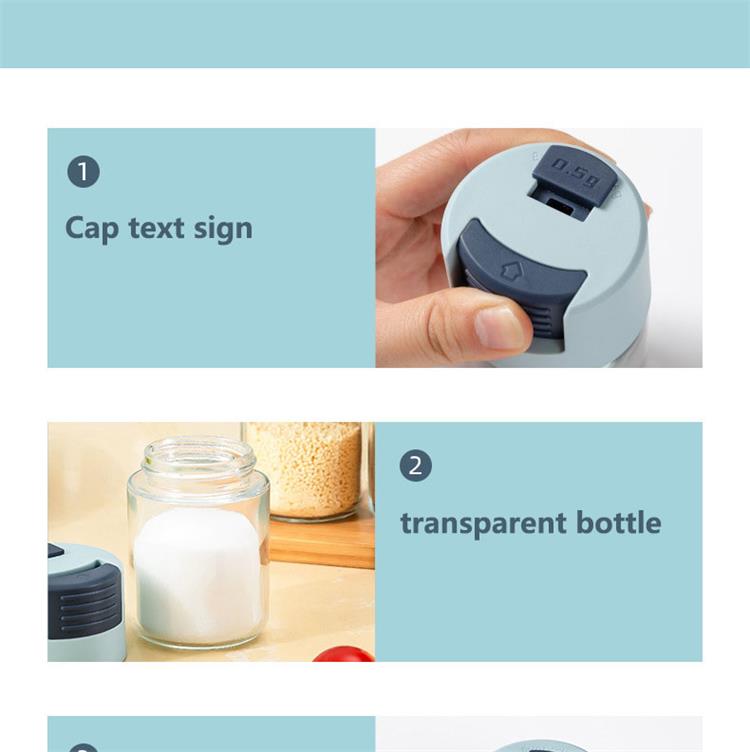 1

Cap text sign

0.5g

2

transparent bottle