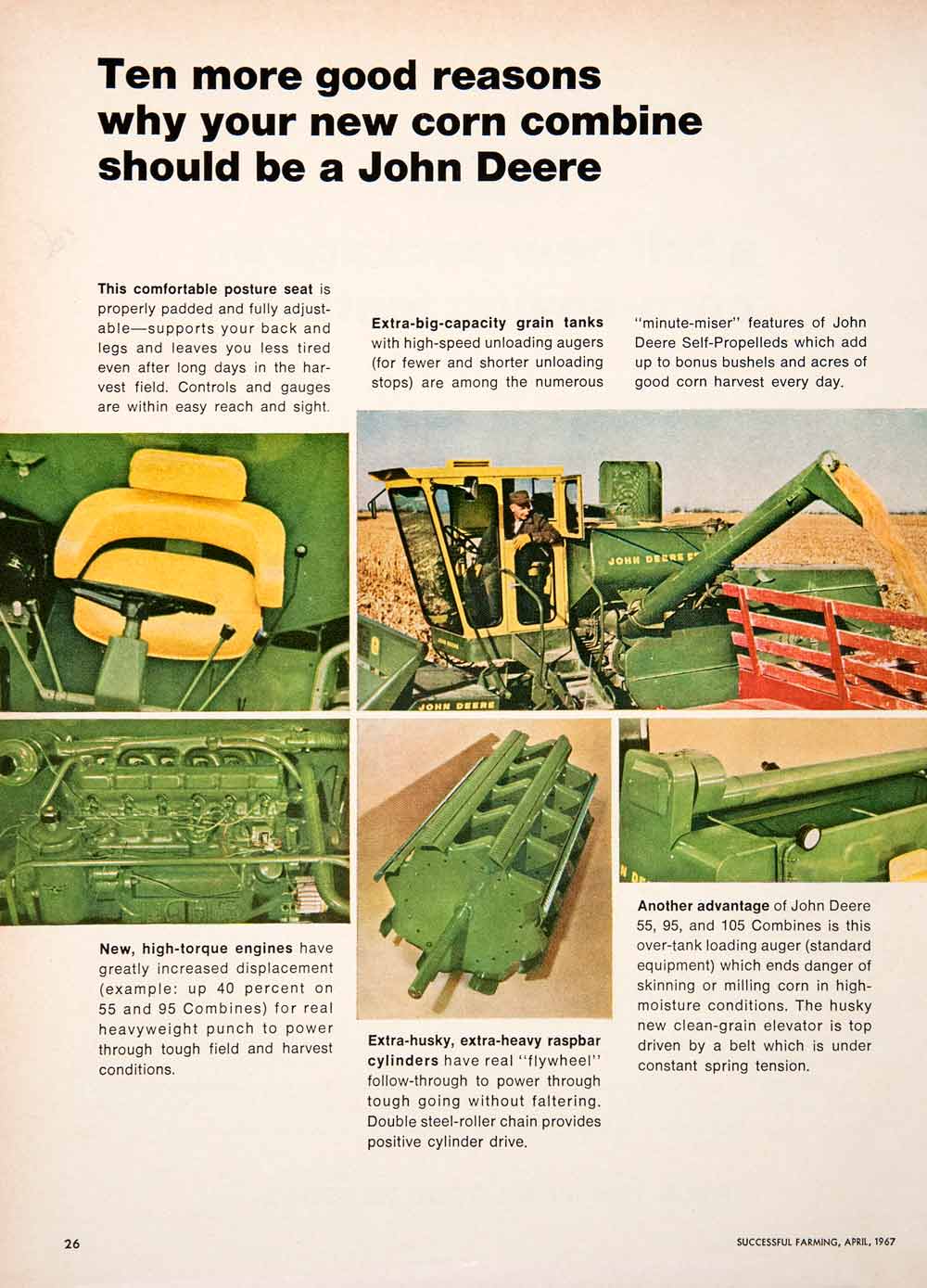 Ten more good reasons why your new corn combine should be a John Deere

This comfortable posture seat is properly padded and fully adjustable—supports your back and legs and leaves you less tired even after long days in the harvest field. Controls and gauges are within easy reach and sight.

Extra-big-capacity grain tanks with high-speed unloading augers (for fewer and shorter unloading stops) are among the numerous "minute-miser" features of John Deere Self-Propelleds which add up to bonus bushels and acres of good corn harvest every day.

JOHN DEERE

JOHN DEERE

New, high-torque engines have greatly increased displacement (example: up 40 percent on 55 and 95 Combines) for real heavyweight punch to power through tough field and harvest conditions.

Extra-husky, extra-heavy raspbar cylinders have real "flywheel" follow-through to power through tough going without faltering. Double steel-roller chain provides positive cylinder drive.

Another advantage of John Deere 55, 95, and 105 Combines is this over-tank loading auger (standard equipment) which ends danger of skinning or milling corn in high-moisture conditions. The husky new clean-grain elevator is top driven by a belt which is under constant spring tension.

26

SUCCESSFUL FARMING, APRIL, 1967